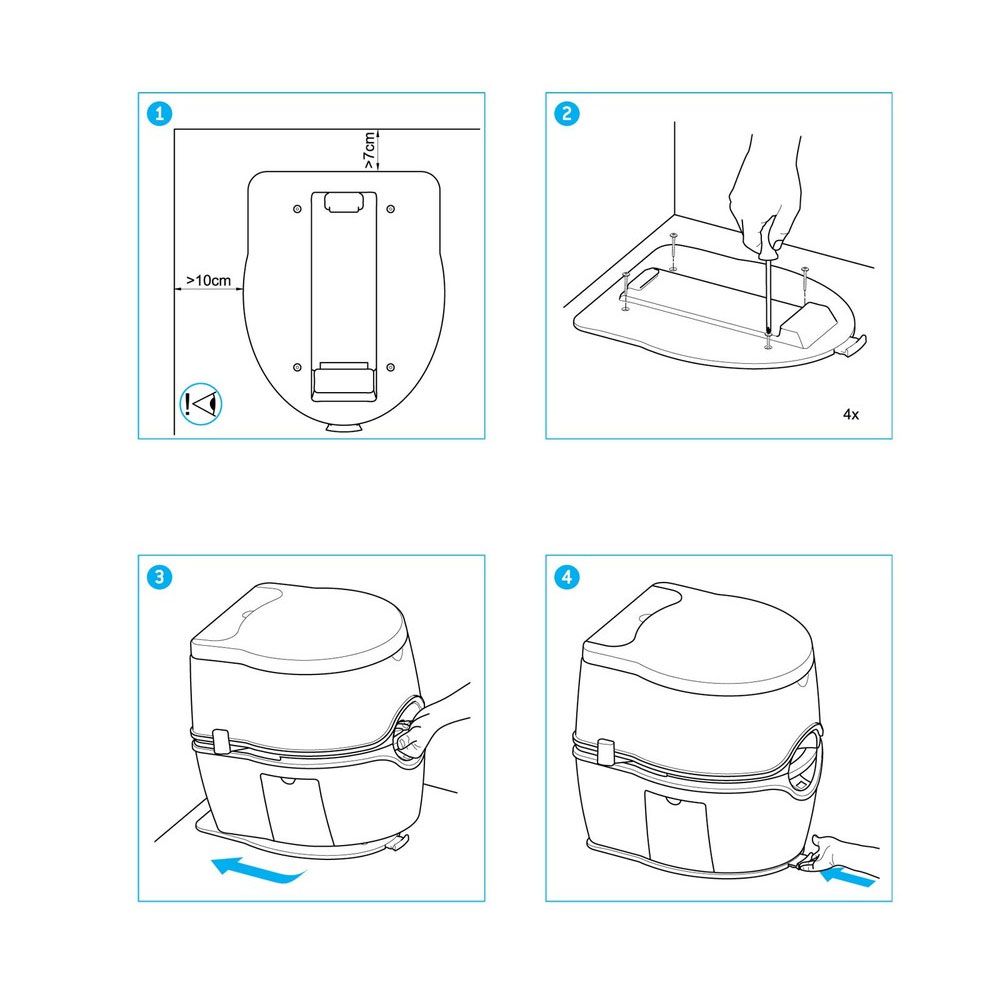 1

>7cm

>10cm

!

2

4x

3

4