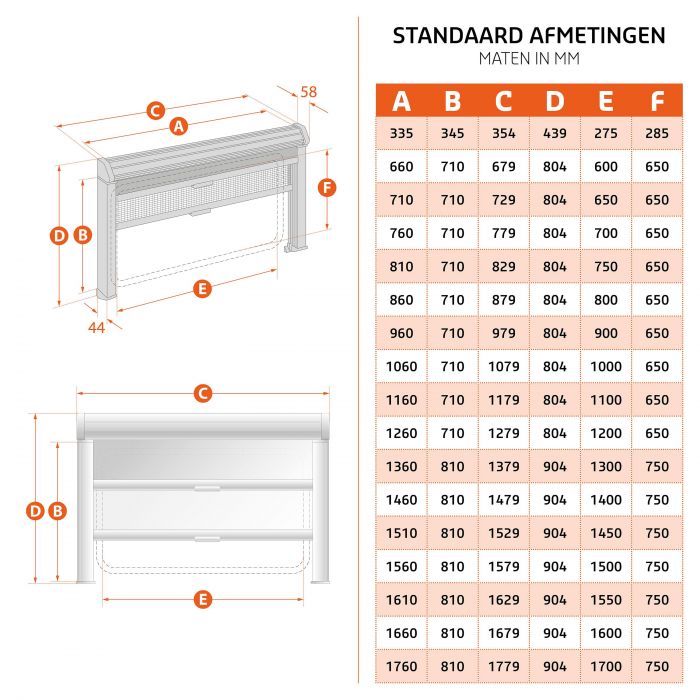 58

C

A

F

D B

E

44

C

D B

E

STANDAARD AFMETINGEN
MATEN IN MM

| A | B | C | D | E | F |
|---|---|---|---|---|---|
| 335 | 345 | 354 | 439 | 275 | 285 |
| 660 | 710 | 679 | 804 | 600 | 650 |
| 710 | 710 | 729 | 804 | 650 | 650 |
| 760 | 710 | 779 | 804 | 700 | 650 |
| 810 | 710 | 829 | 804 | 750 | 650 |
| 860 | 710 | 879 | 804 | 800 | 650 |
| 960 | 710 | 979 | 804 | 900 | 650 |
| 1060 | 710 | 1079 | 804 | 1000 | 650 |
| 1160 | 710 | 1179 | 804 | 1100 | 650 |
| 1260 | 710 | 1279 | 804 | 1200 | 650 |
| 1360 | 810 | 1379 | 904 | 1300 | 750 |
| 1460 | 810 | 1479 | 904 | 1400 | 750 |
| 1510 | 810 | 1529 | 904 | 1450 | 750 |
| 1560 | 810 | 1579 | 904 | 1500 | 750 |
| 1610 | 810 | 1629 | 904 | 1550 | 750 |
| 1660 | 810 | 1679 | 904 | 1600 | 750 |
| 1760 | 810 | 1779 | 904 | 1700 | 750 |